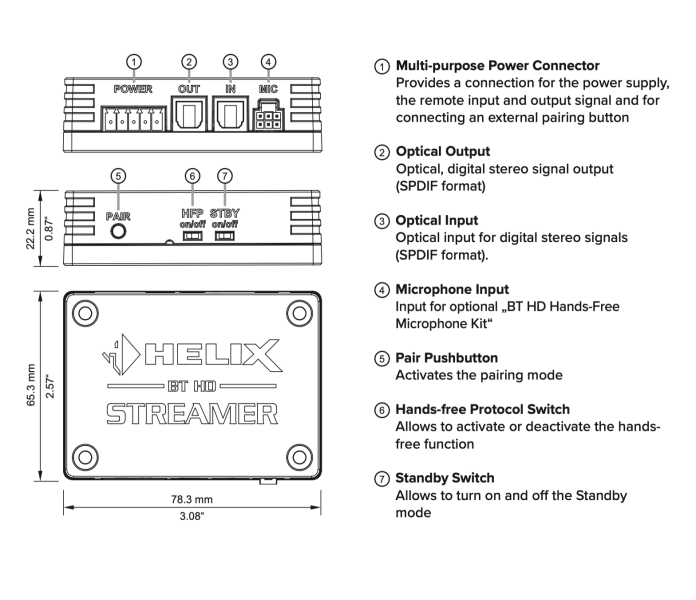 1 2 3 4
POWER OUT IN MIC

5 6 7
PAIR HFP on/off STBY on/off

22.2 mm
0.87"

HELIX
BT HD
STREAMER

65.3 mm
2.57"

78.3 mm
3.08"

① Multi-purpose Power Connector
Provides a connection for the power supply, the remote input and output signal and for connecting an external pairing button

② Optical Output
Optical, digital stereo signal output (SPDIF format)

③ Optical Input
Optical input for digital stereo signals (SPDIF format).

④ Microphone Input
Input for optional „BT HD Hands-Free Microphone Kit“

⑤ Pair Pushbutton
Activates the pairing mode

⑥ Hands-free Protocol Switch
Allows to activate or deactivate the hands-free function

⑦ Standby Switch
Allows to turn on and off the Standby mode